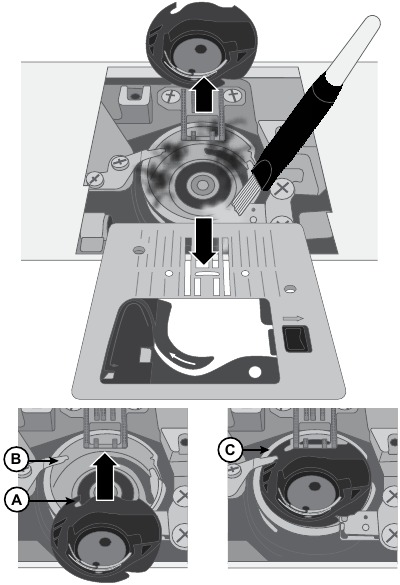 B
A
C