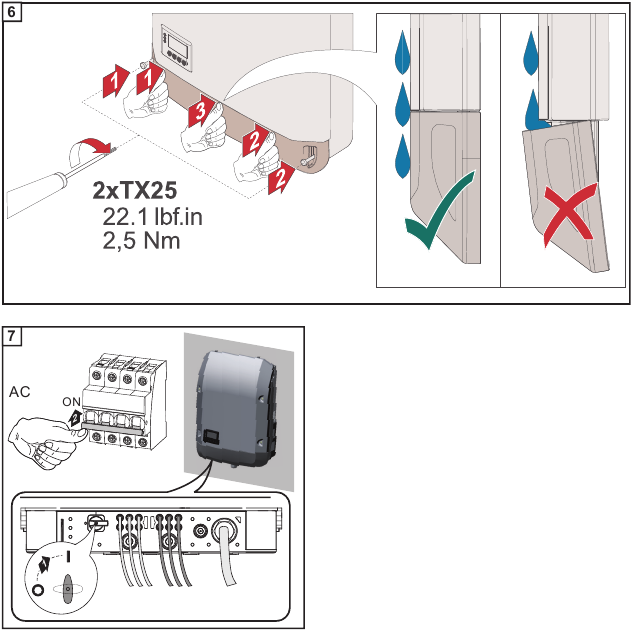 6

1 1 3 2 2

2xTX25
22.1 lbf.in
2,5 Nm

7

AC
ON
2

1

I
O