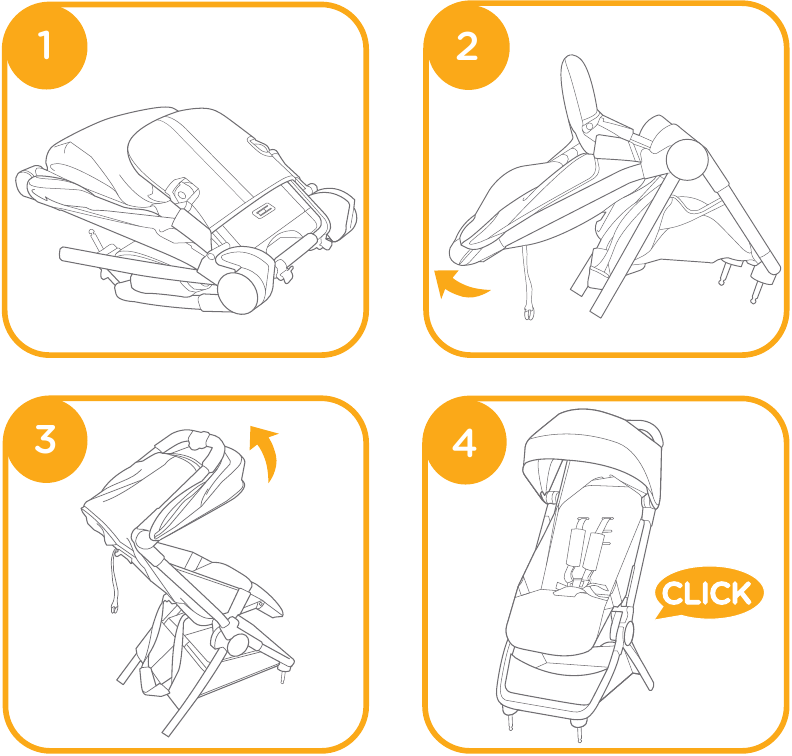 1

2

3

4

CLICK