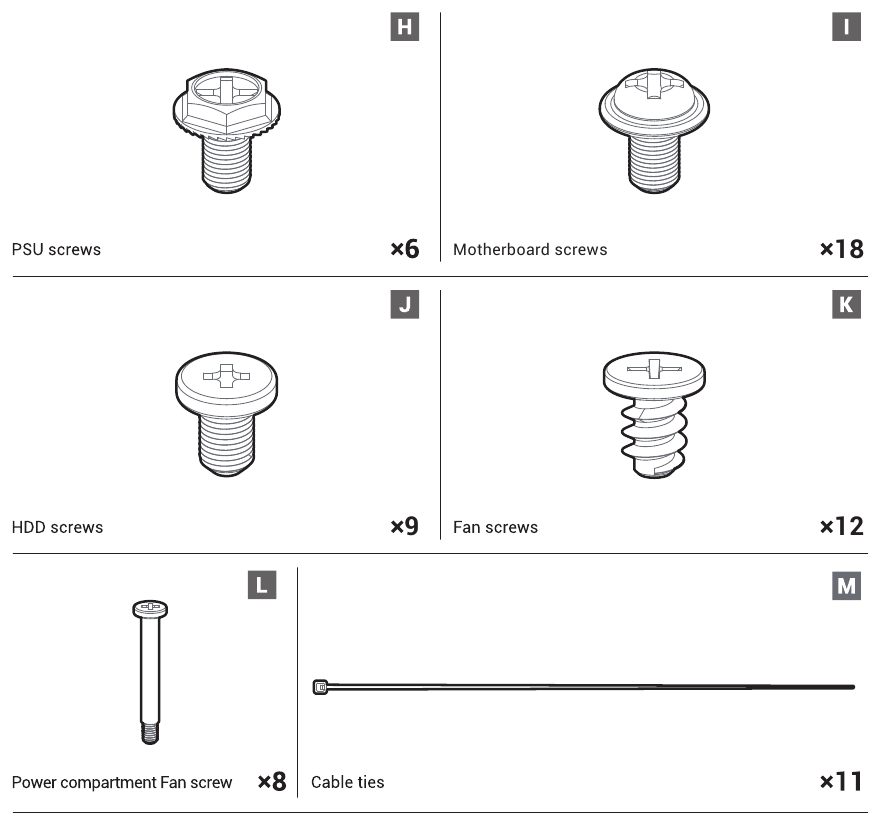 H

PSU screws ×6

I

Motherboard screws ×18

J

HDD screws ×9

K

Fan screws ×12

L

Power compartment Fan screw ×8

M

Cable ties ×11