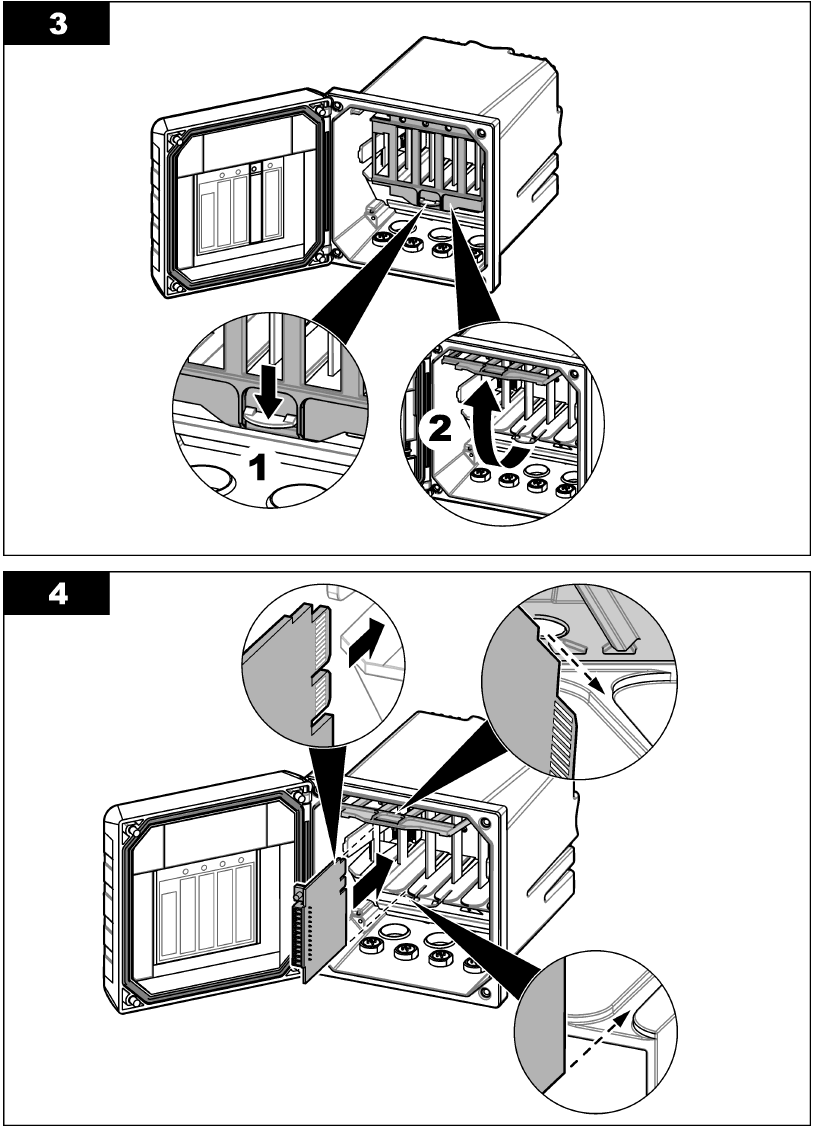 3

1

2

4