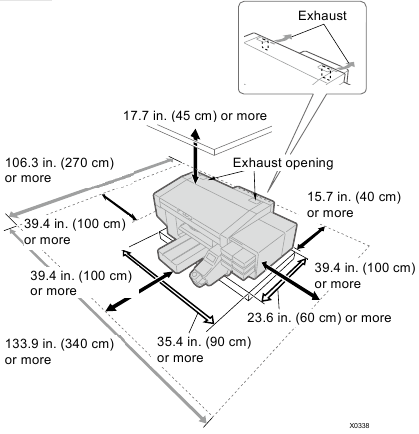 Exhaust

17.7 in. (45 cm) or more

106.3 in. (270 cm) or more

Exhaust opening

15.7 in. (40 cm) or more

39.4 in. (100 cm) or more

39.4 in. (100 cm) or more

39.4 in. (100 cm) or more

23.6 in. (60 cm) or more

133.9 in. (340 cm) or more

35.4 in. (90 cm) or more

X0338