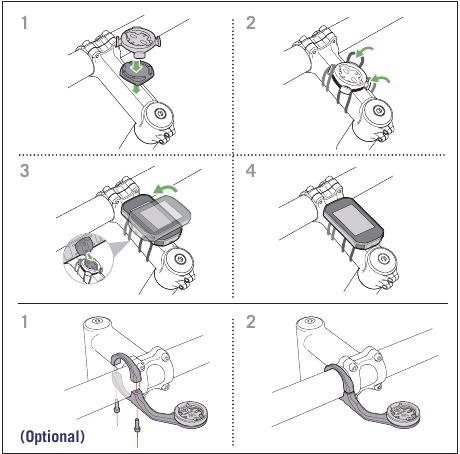 1

2

3

4

1

2

(Optional)