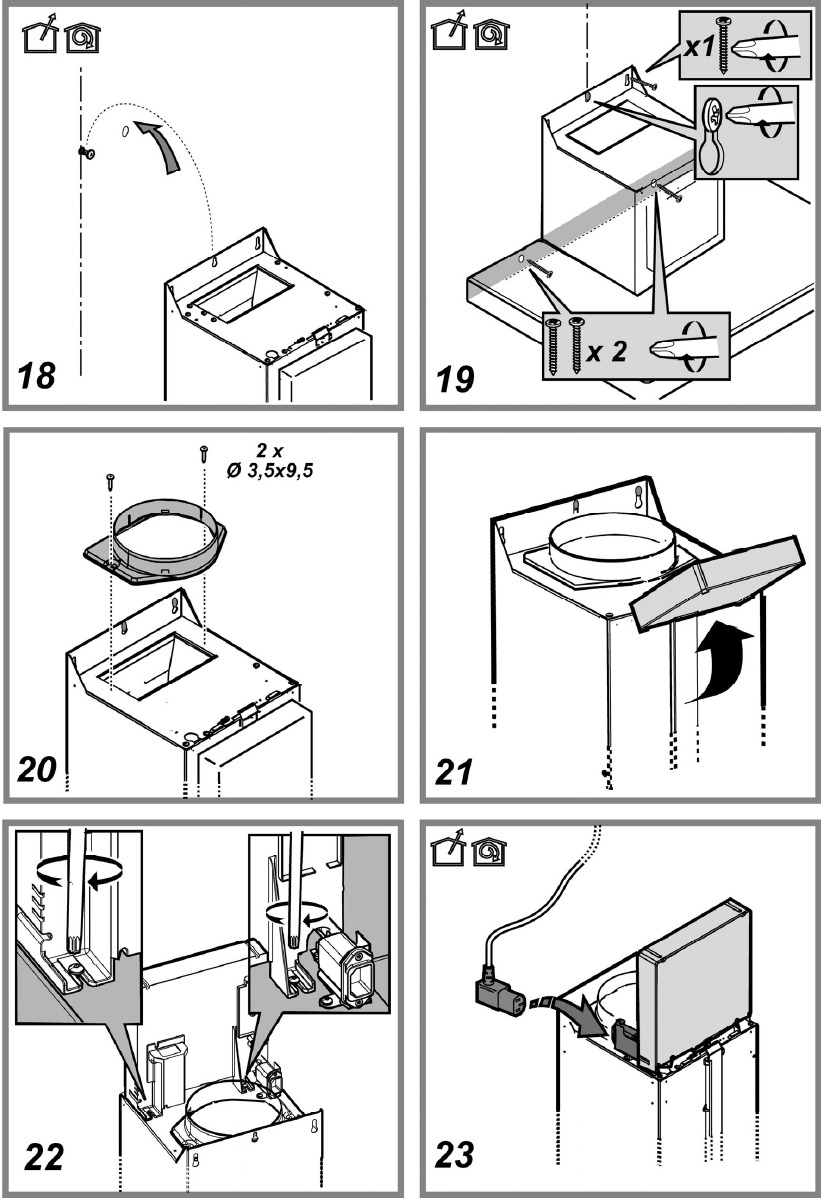 18

x1

x 2

19

2 x
Ø 3,5x9,5

20

21

22

23