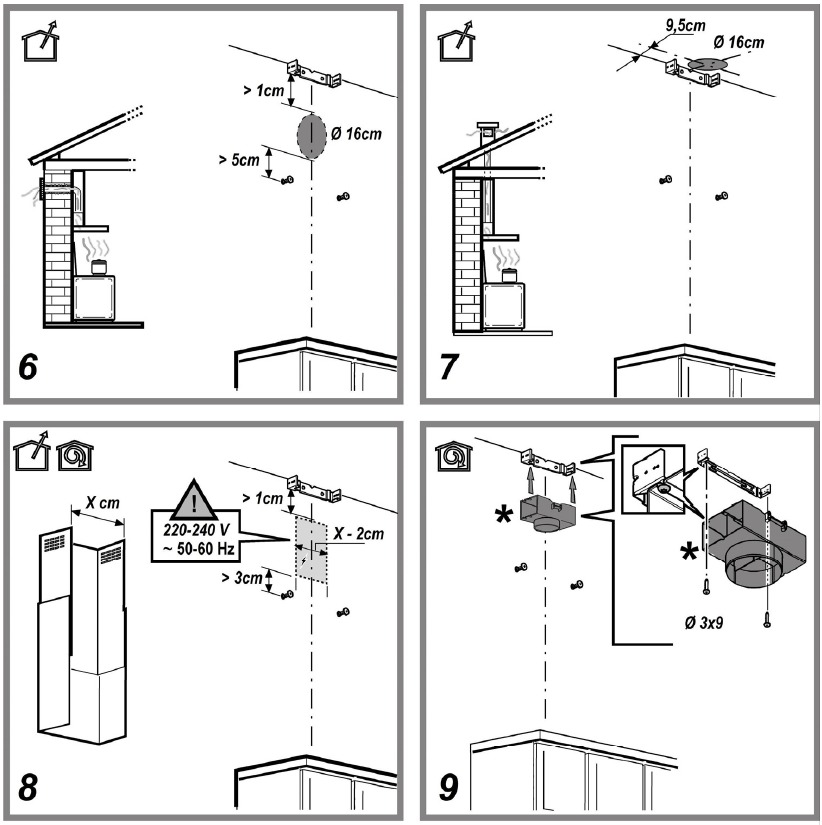 > 1cm
Ø 16cm
> 5cm
6

9,5cm
Ø 16cm
7

X cm
220-240 V
~ 50-60 Hz
> 1cm
X - 2cm
> 3cm
8

*
*
Ø 3x9
9