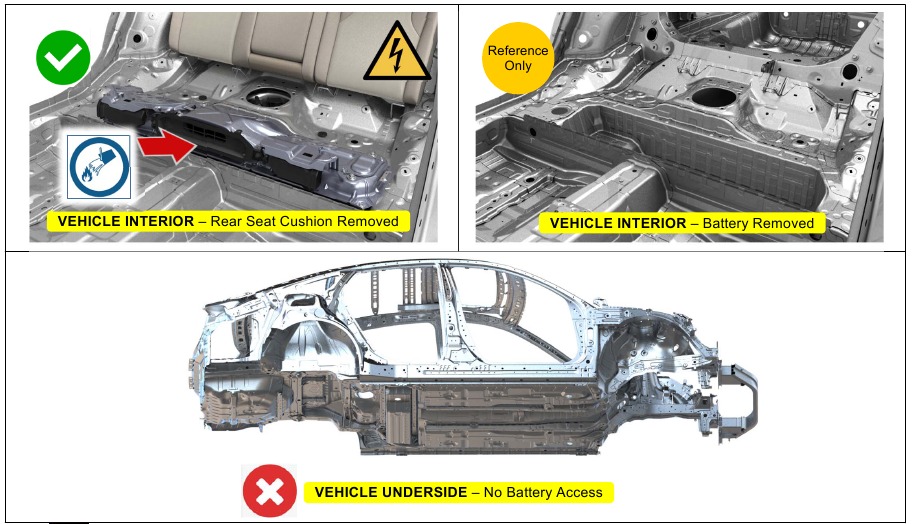 VEHICLE INTERIOR – Rear Seat Cushion Removed

Reference Only

VEHICLE INTERIOR – Battery Removed

VEHICLE UNDERSIDE – No Battery Access