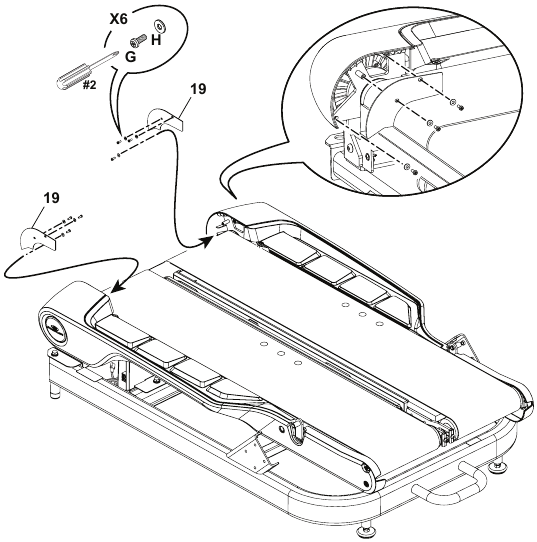 X6
H
G
#2
19
19