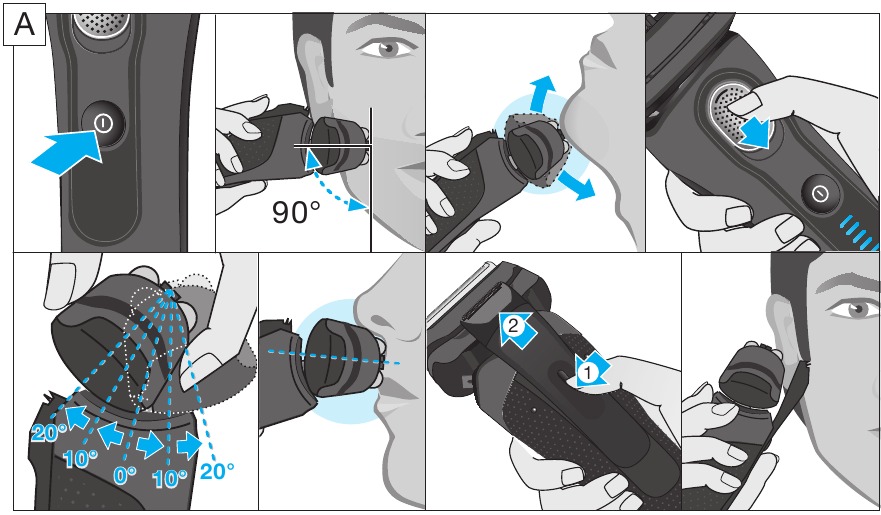 A

90°

20°
10°
0°
10°
20°

2
1