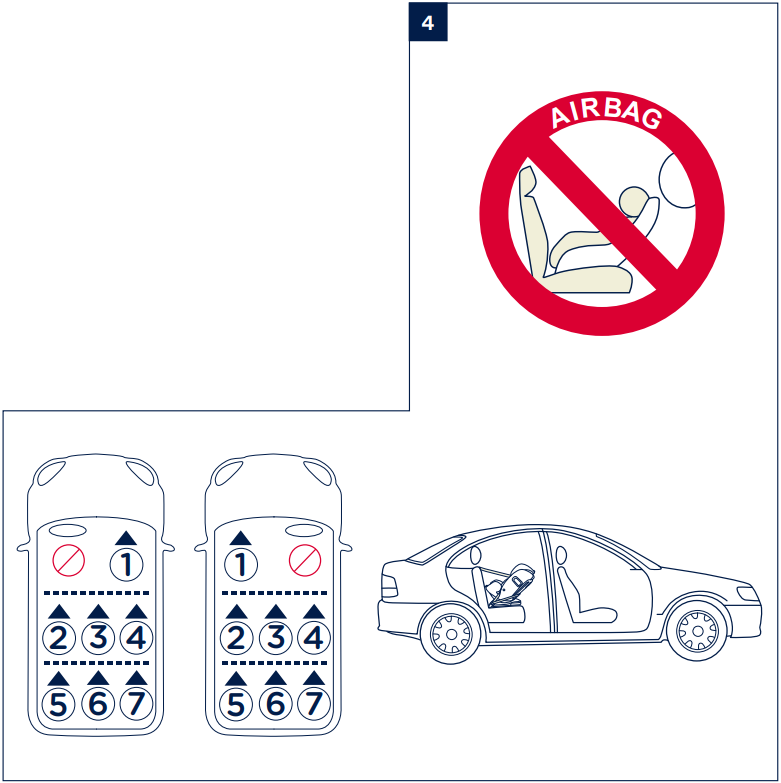 4

AIRBAG

1
2 3 4
5 6 7

1
2 3 4
5 6 7