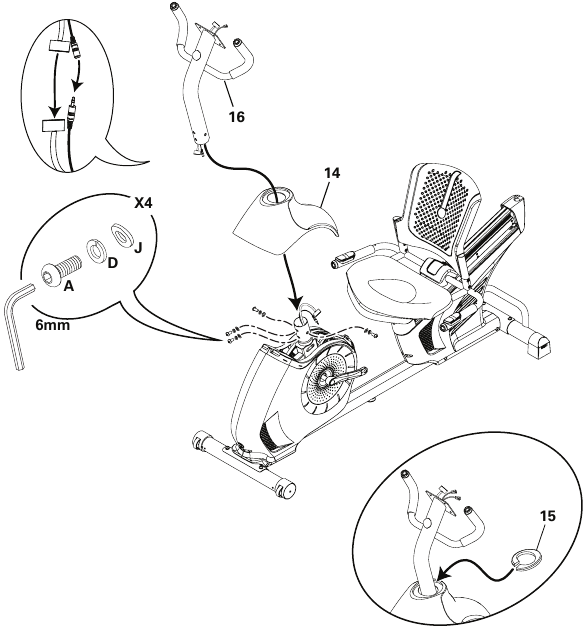 16

14

X4

J

D

A

6mm

15