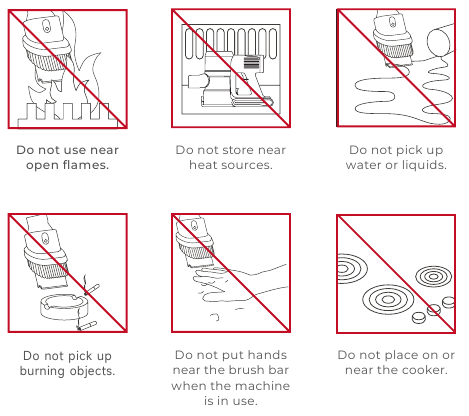 Do not use near open flames.

Do not store near heat sources.

Do not pick up water or liquids.

Do not pick up burning objects.

Do not put hands near the brush bar when the machine is in use.

Do not place on or near the cooker.