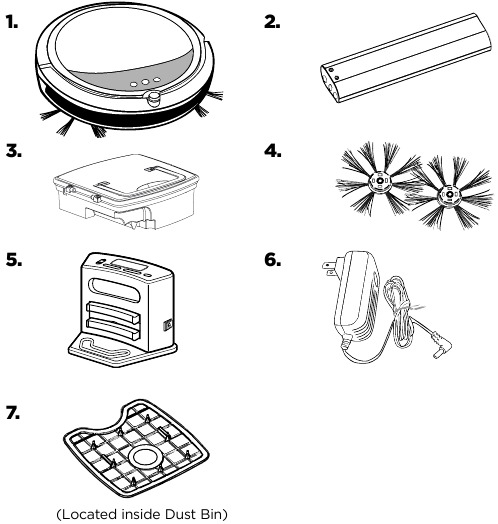 1.

2.

3.

4.

5.

6.

7.

(Located inside Dust Bin)