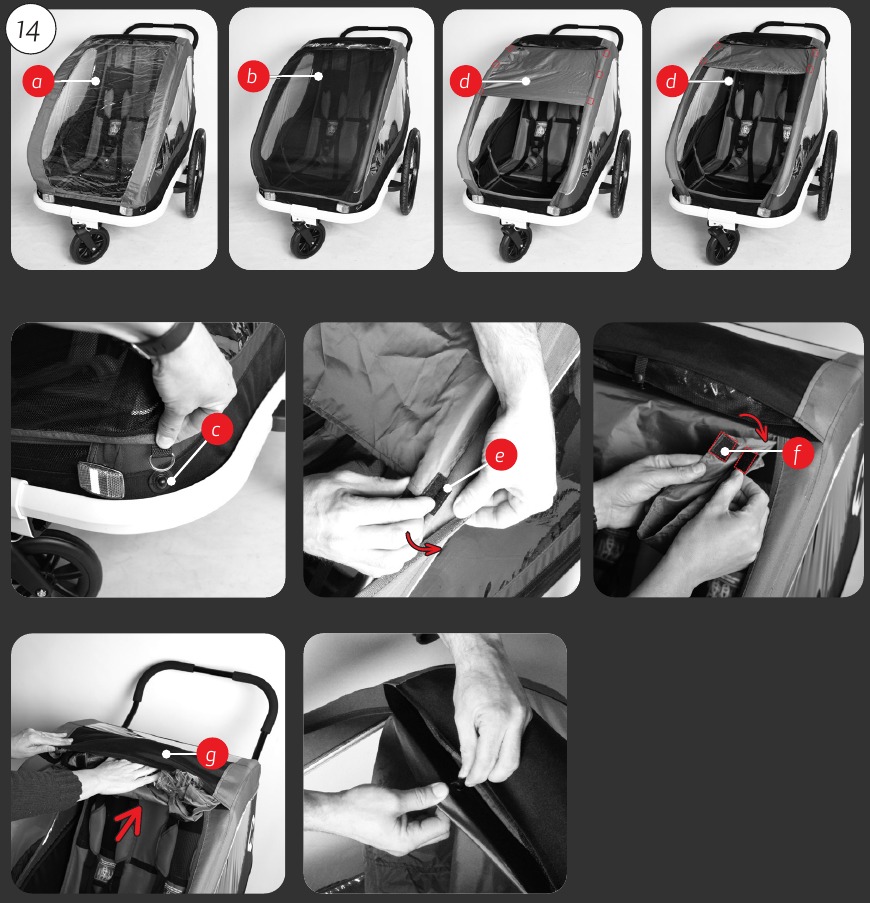 14

a

b

d

d

c

e

f

g