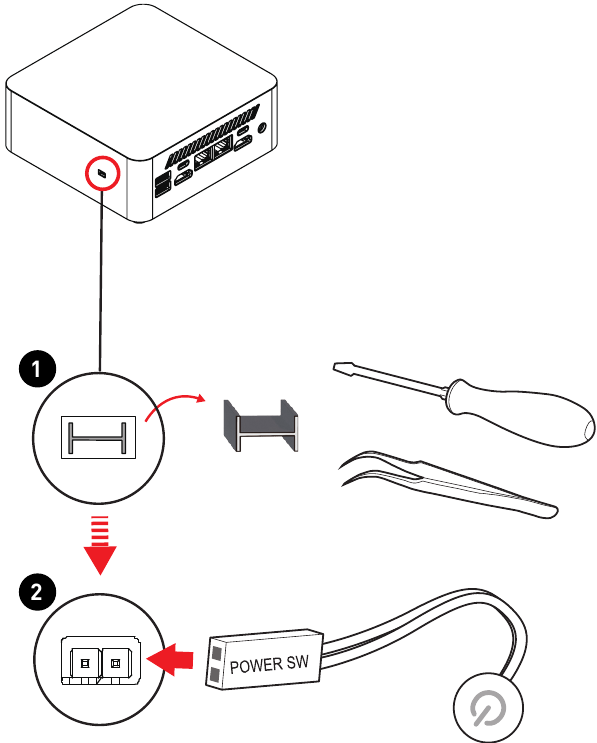 1

2

POWER SW