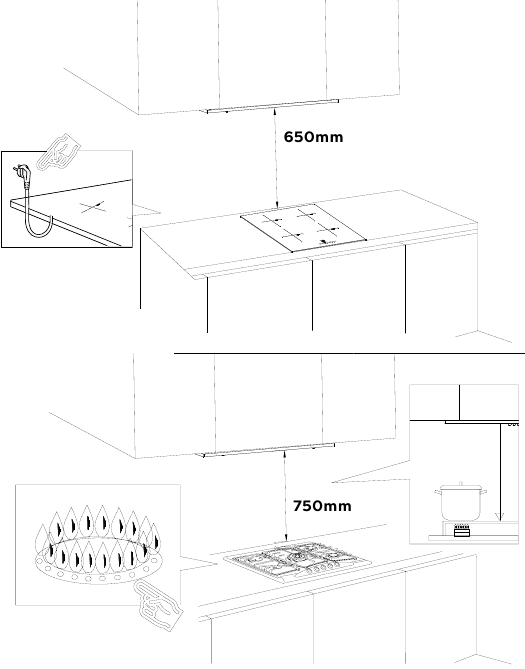 650mm

750mm