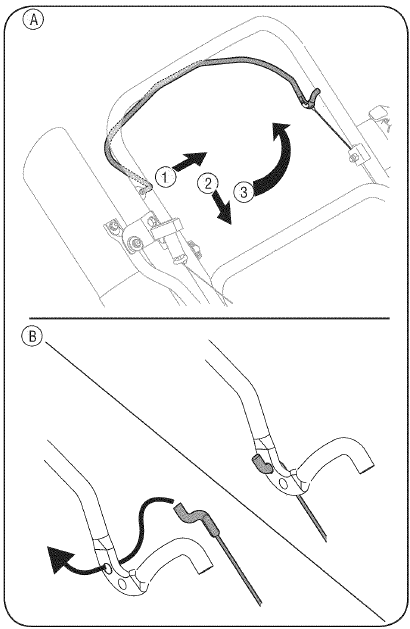 A

1
2
3

B