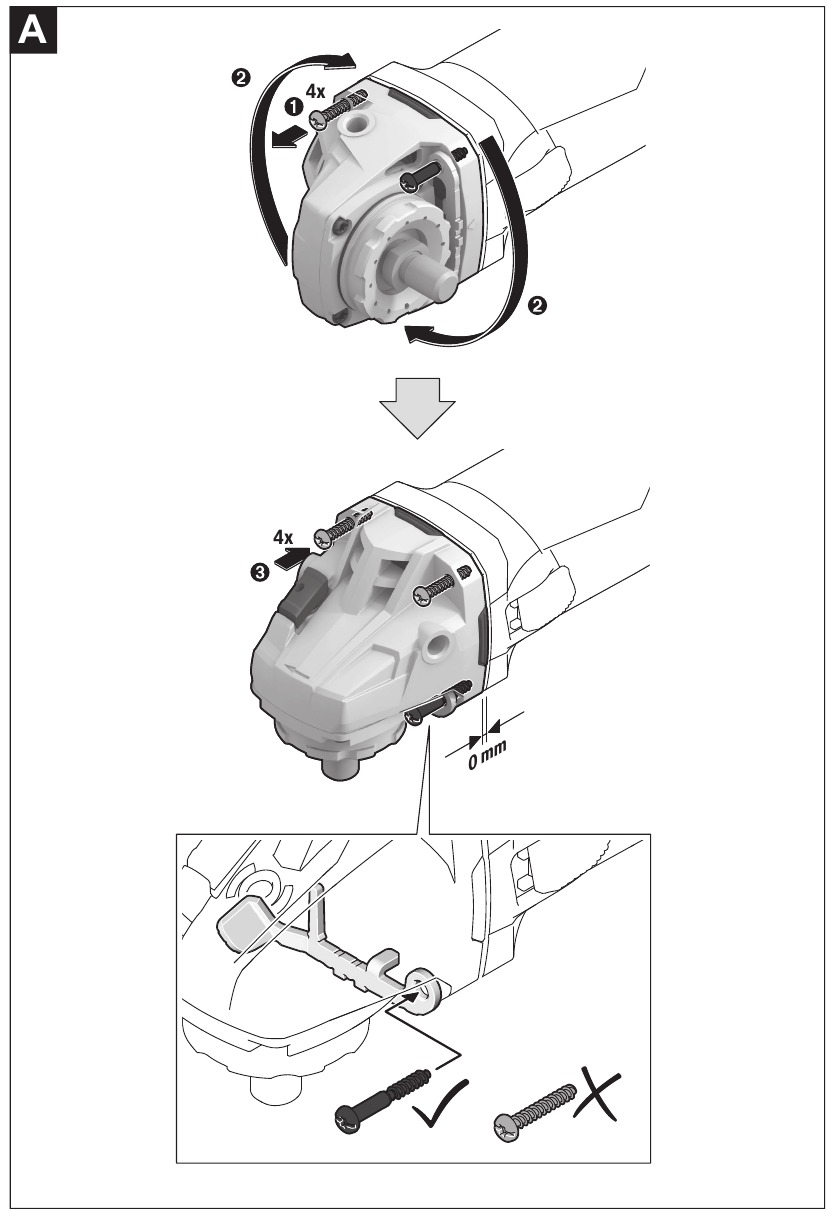 A

❷
❶ 4x
❷

4x
❸

0 mm