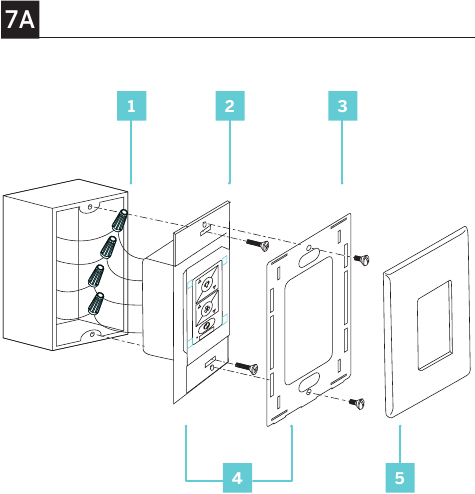 7A

1
2
3
4
5