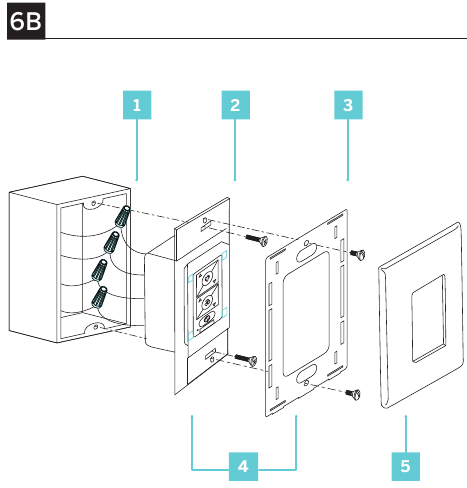 6B

1

2

3

4

5