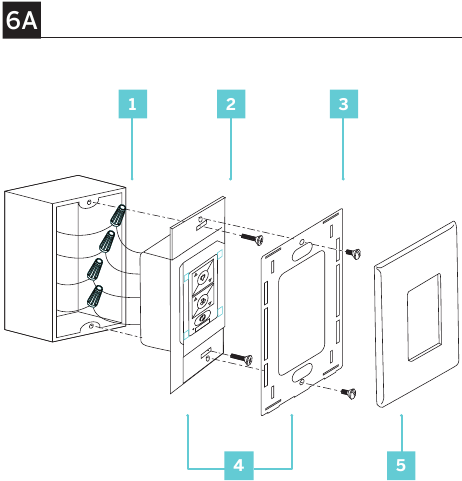 6A

1

2

3

4

5