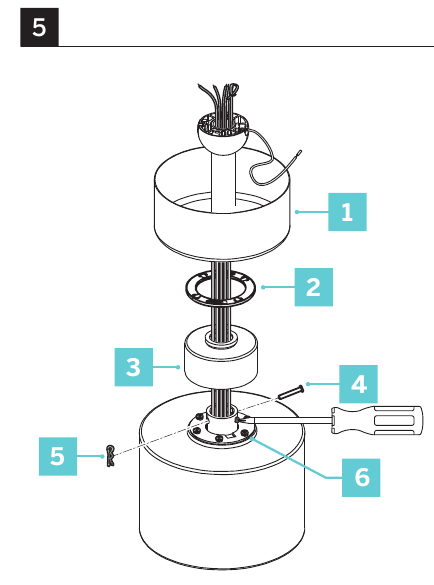 5

1

2

3

4

5

6