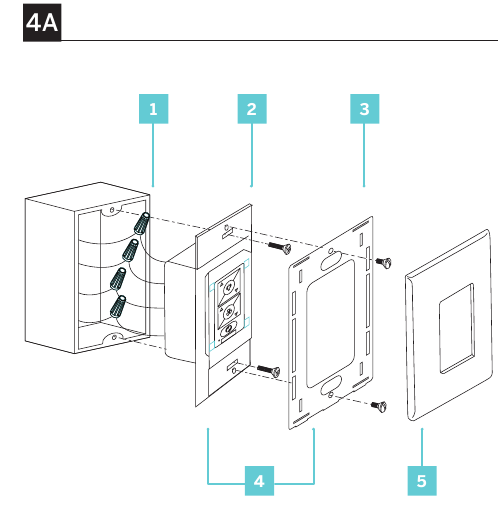 4A

1

2

3

4

5