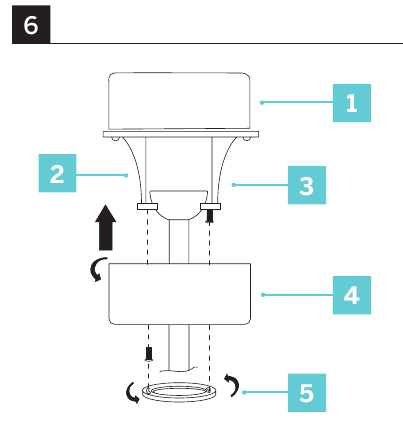 6

1

2

3

4

5