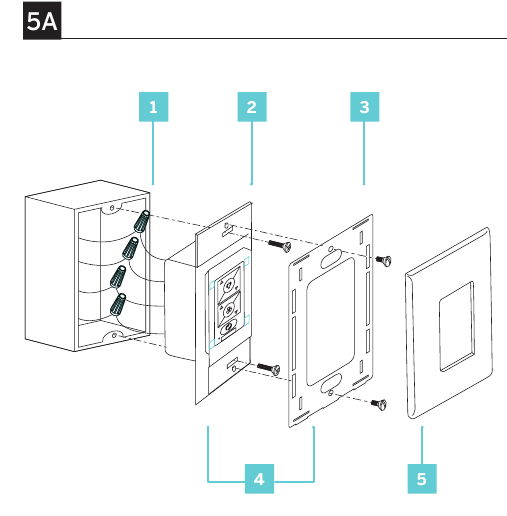 5A

1

2

3

4

5