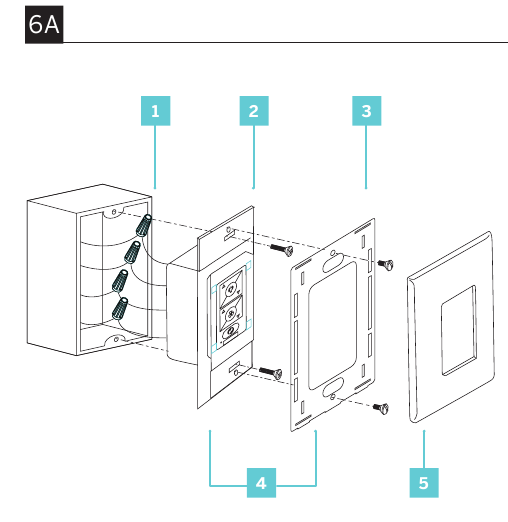 6A

1

2

3

4

5