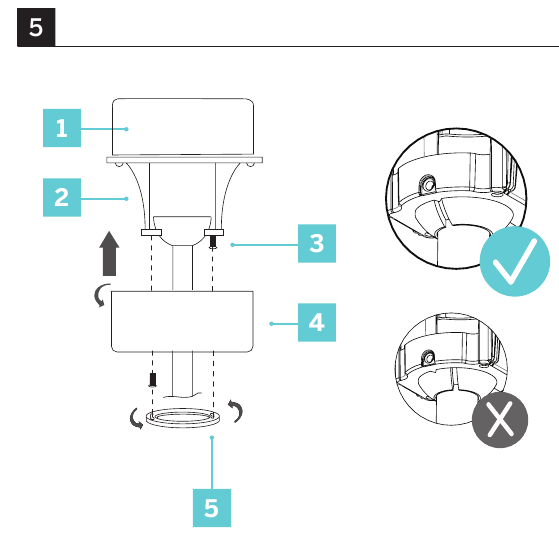 5

1

2

3

4

5