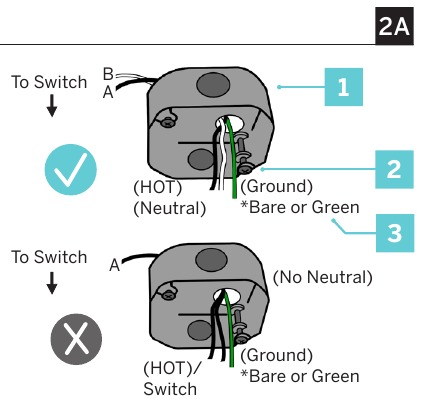 2A

To Switch

B
A

1

2

(HOT)
(Neutral)

(Ground)
*Bare or Green

3

To Switch

A

(No Neutral)

(HOT)/
Switch

(Ground)
*Bare or Green