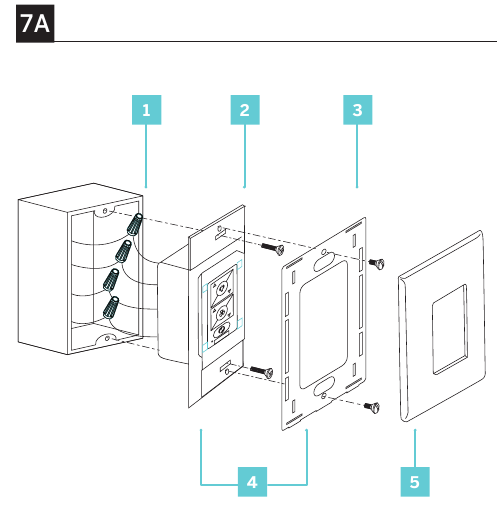 7A

1

2

3

4

5