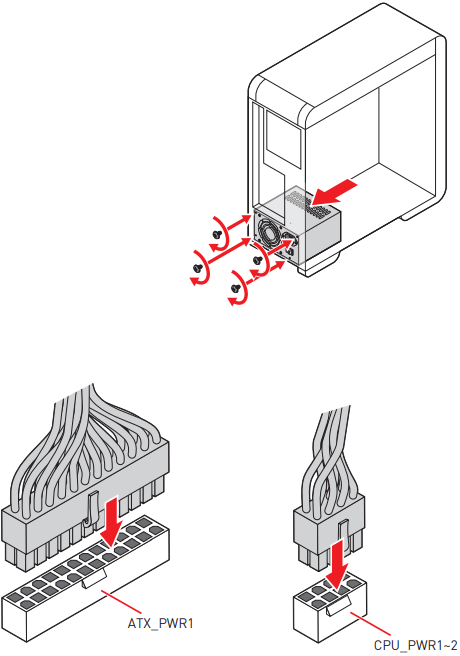 ATX_PWR1

CPU_PWR1~2