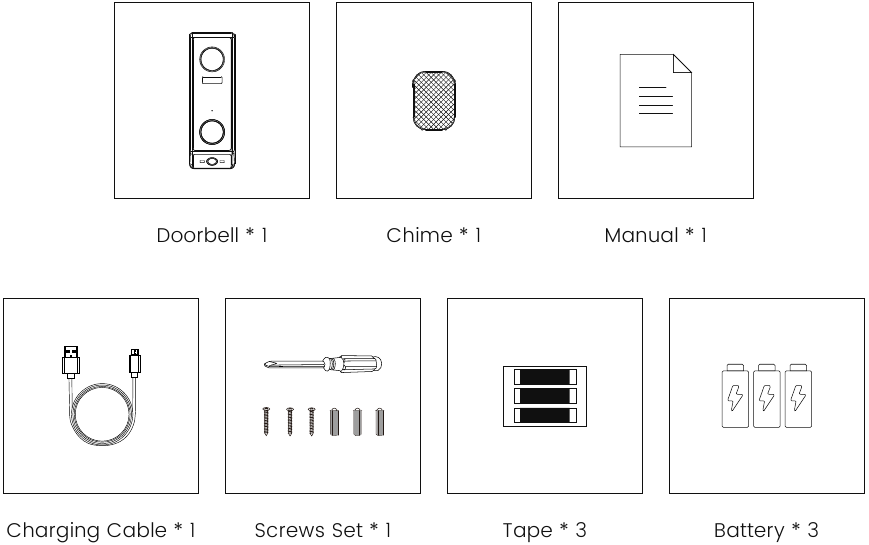 Doorbell * 1

Chime * 1

Manual * 1

Charging Cable * 1

Screws Set * 1

Tape * 3

Battery * 3