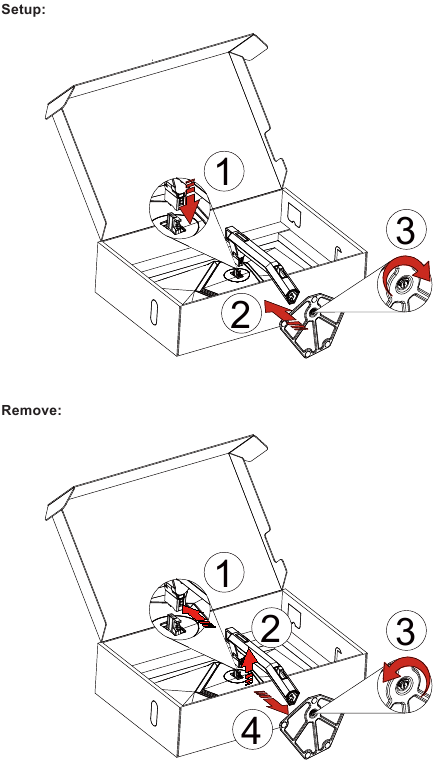 Setup:

1

2

3

Remove:

1

2

3

4