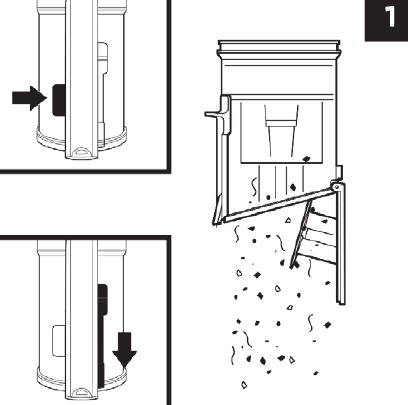 1