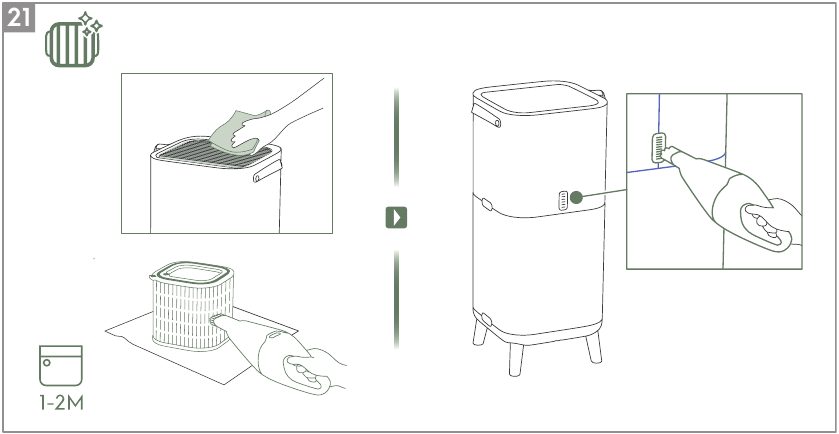 21

1-2M