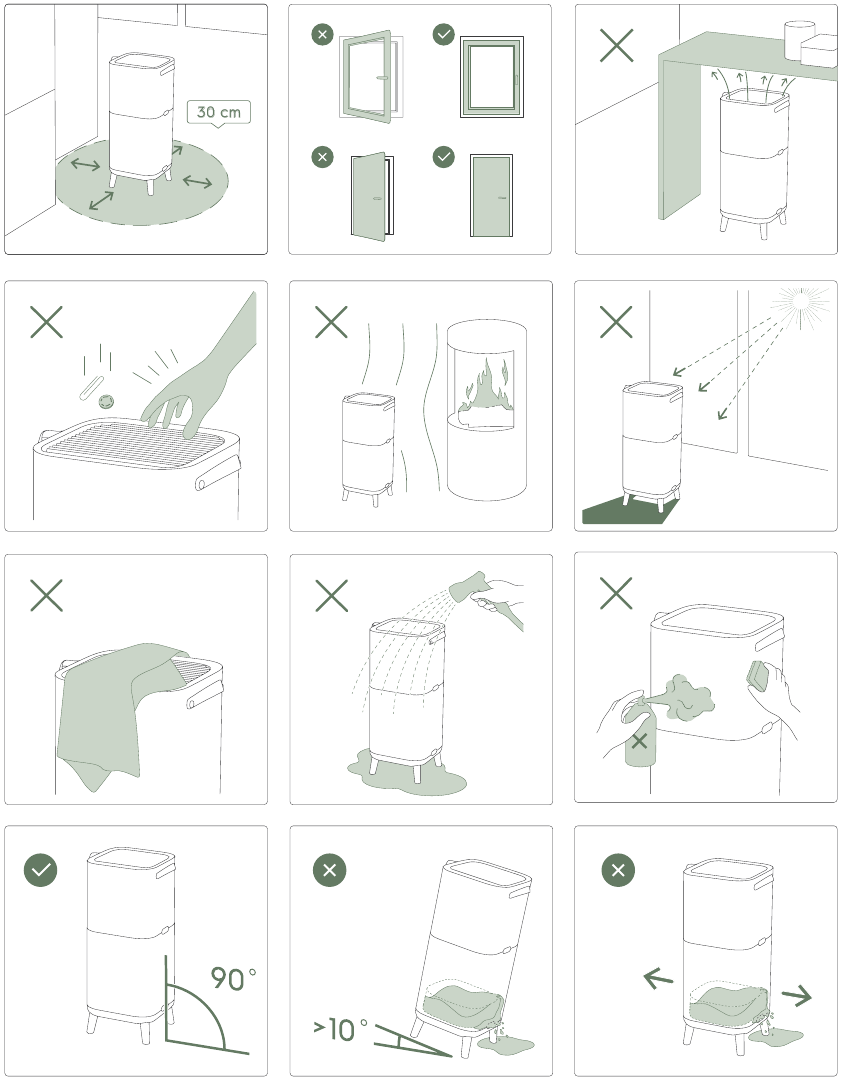 30 cm

90°

>10°