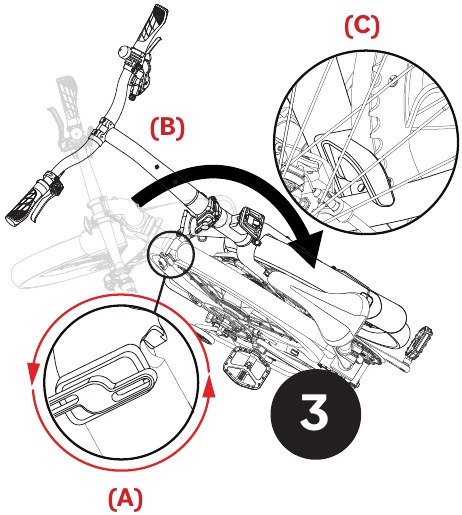 (C)

(B)

3

(A)