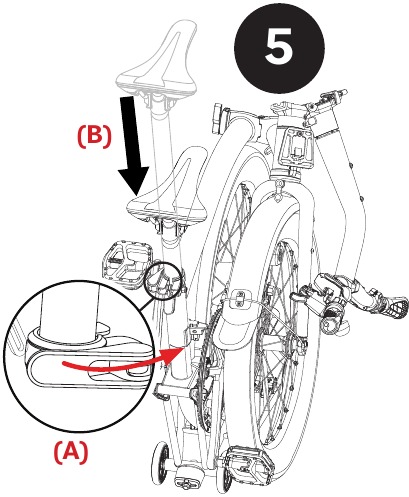 5

(B)

(A)