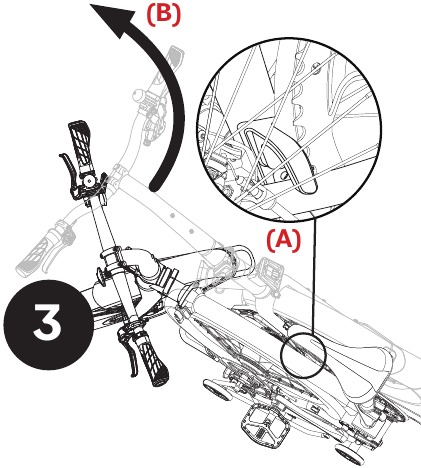 (B)

(A)

3