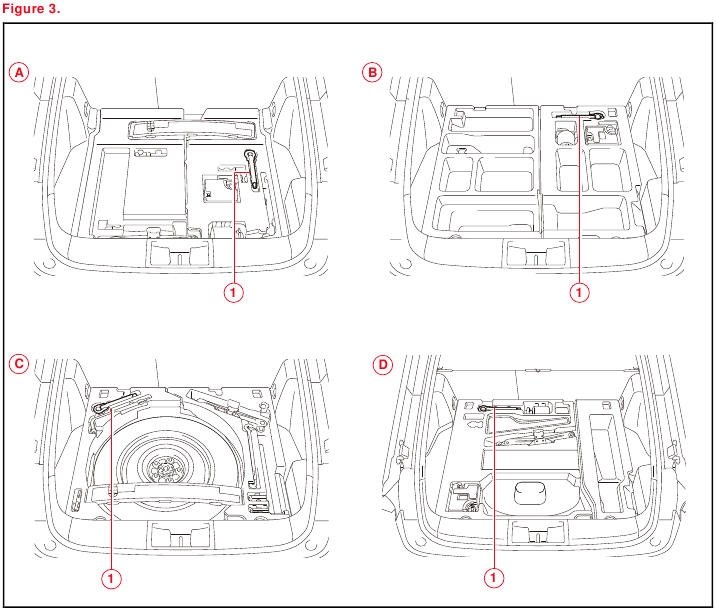 Figure 3.

A

1

B

1

C

1

D

1