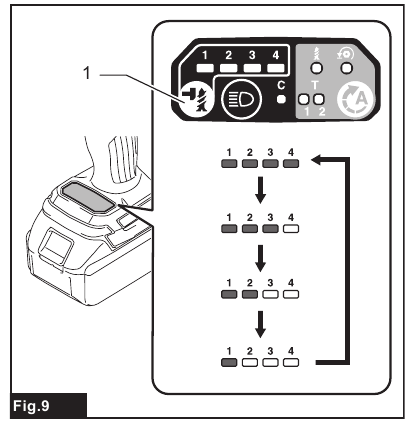 1

1 2 3 4

C

T

1 2

A

1 2 3 4

1 2 3 4

1 2 3 4

1 2 3 4

Fig.9