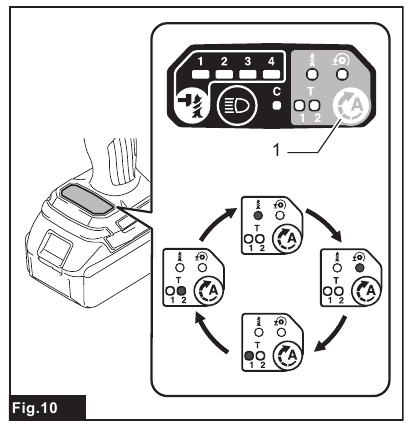 1 2 3 4

C

T

1 2

A

1

T
1 2
A

T
1 2
A

T
1 2
A

T
1 2
A

Fig.10