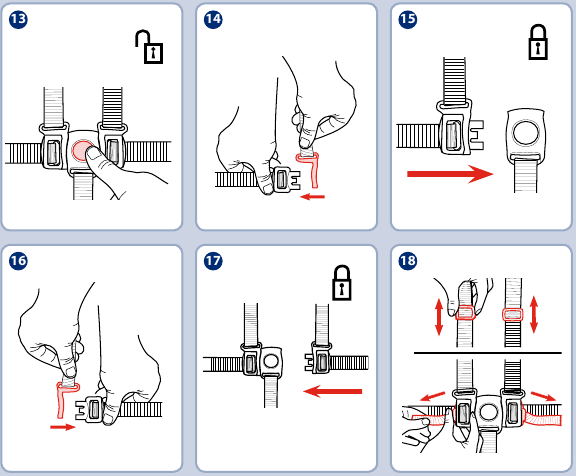 13

14

15

16

17

18