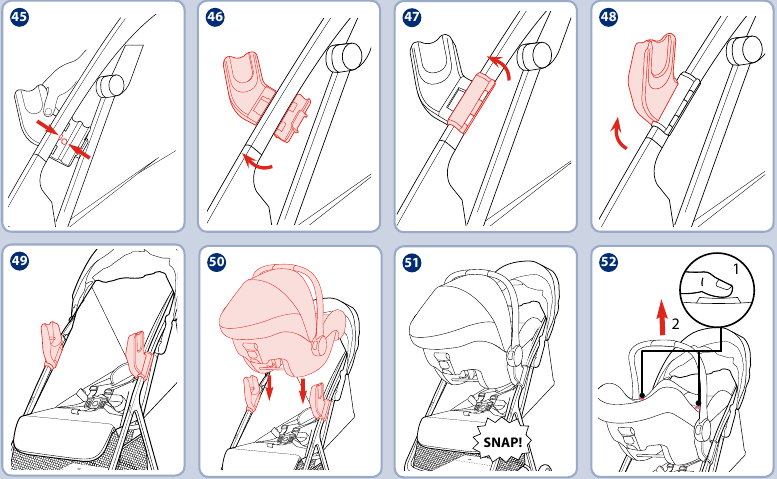 45

46

47

48

49

50

51

SNAP!

52

1

2