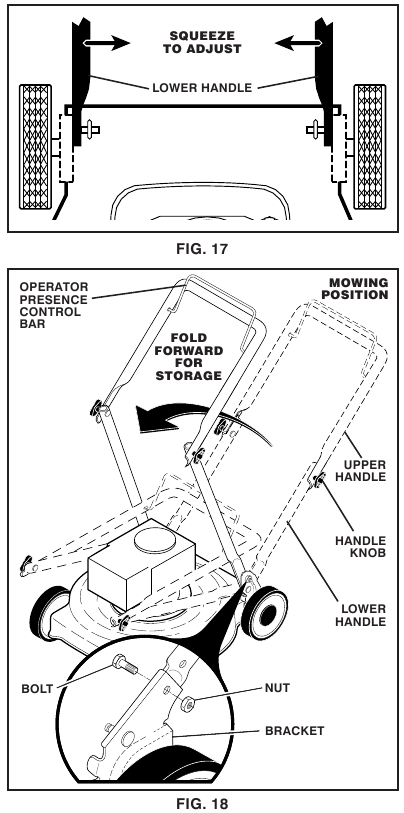 SQUEEZE TO ADJUST

LOWER HANDLE

FIG. 17

OPERATOR PRESENCE CONTROL BAR

MOWING POSITION

FOLD FORWARD FOR STORAGE

UPPER HANDLE

HANDLE KNOB

LOWER HANDLE

BOLT

NUT

BRACKET

FIG. 18