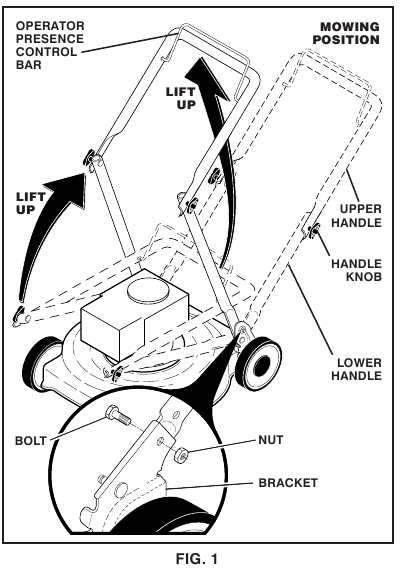 OPERATOR PRESENCE CONTROL BAR

MOWING POSITION

LIFT UP

LIFT UP

UPPER HANDLE

HANDLE KNOB

LOWER HANDLE

BOLT

NUT

BRACKET

FIG. 1