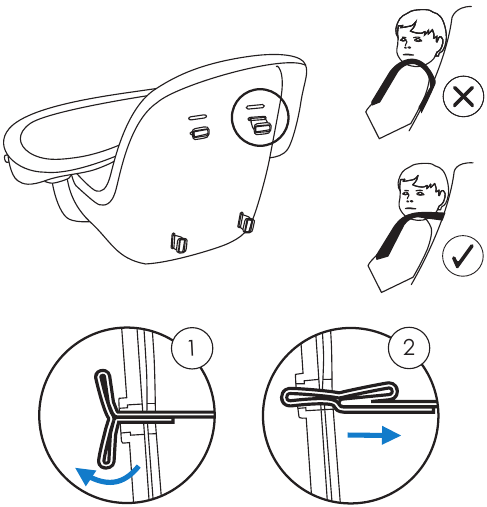 1

2