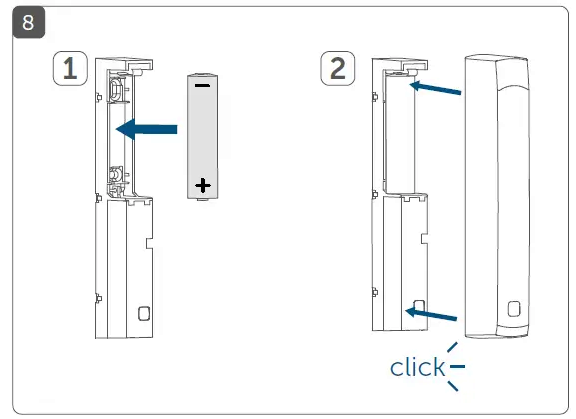 8

1

−

+

2

click